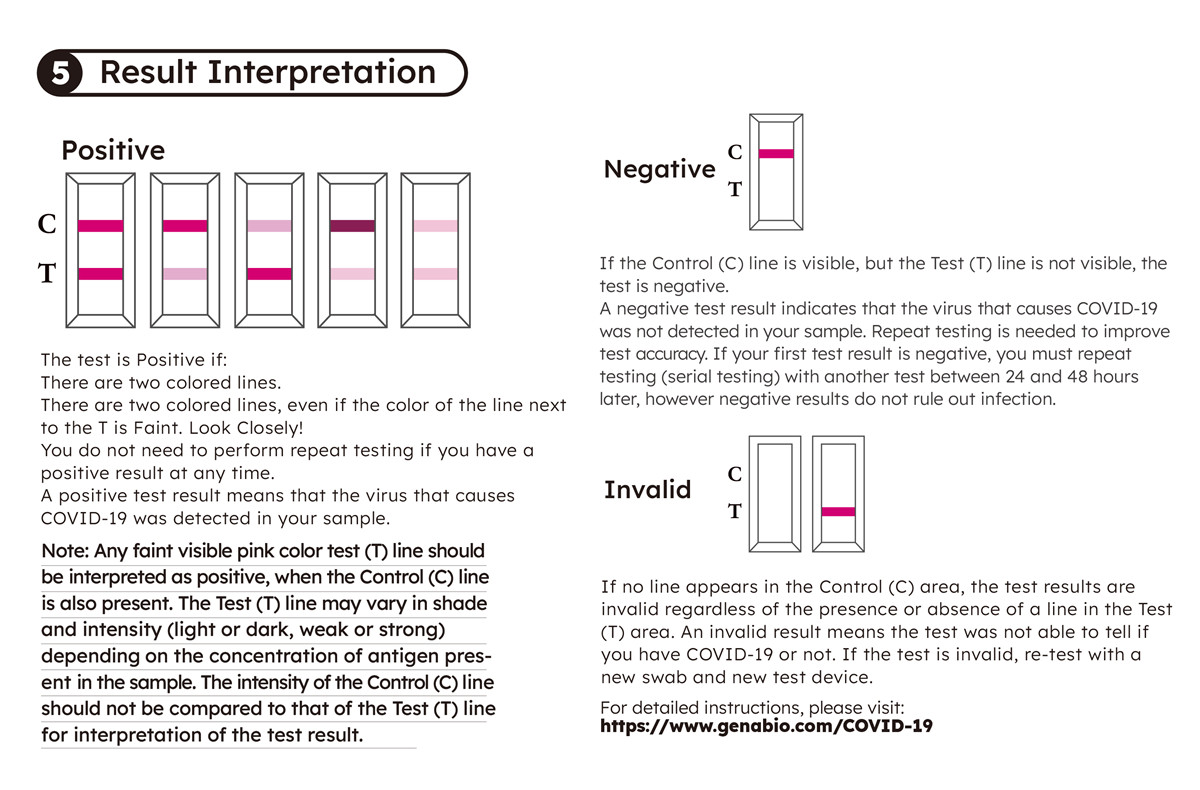 5 Result Interpretation

Positive

C
T

The test is Positive if:
There are two colored lines.
There are two colored lines, even if the color of the line next to the T is Faint. Look Closely!
You do not need to perform repeat testing if you have a positive result at any time.
A positive test result means that the virus that causes COVID-19 was detected in your sample.

Note: Any faint visible pink color test (T) line should be interpreted as positive, when the Control (C) line is also present. The Test (T) line may vary in shade and intensity (light or dark, weak or strong) depending on the concentration of antigen present in the sample. The intensity of the Control (C) line should not be compared to that of the Test (T) line for interpretation of the test result.

Negative
C
T

If the Control (C) line is visible, but the Test (T) line is not visible, the test is negative.
A negative test result indicates that the virus that causes COVID-19 was not detected in your sample. Repeat testing is needed to improve test accuracy. If your first test result is negative, you must repeat testing (serial testing) with another test between 24 and 48 hours later, however negative results do not rule out infection.

Invalid
C
T

If no line appears in the Control (C) area, the test results are invalid regardless of the presence or absence of a line in the Test (T) area. An invalid result means the test was not able to tell if you have COVID-19 or not. If the test is invalid, re-test with a new swab and new test device.

For detailed instructions, please visit:
https://www.genabio.com/COVID-19